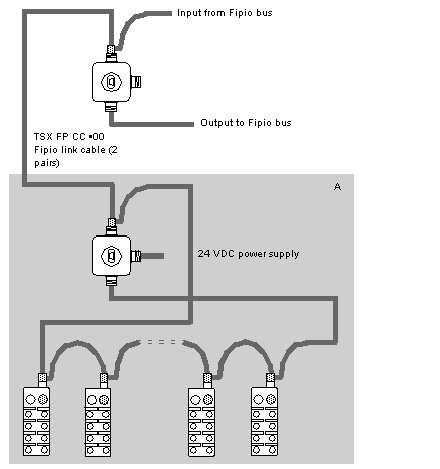 Input from Fipio bus

Output to Fipio bus

TSX FP CC •00 Fipio link cable (2 pairs)

A

24 VDC power supply