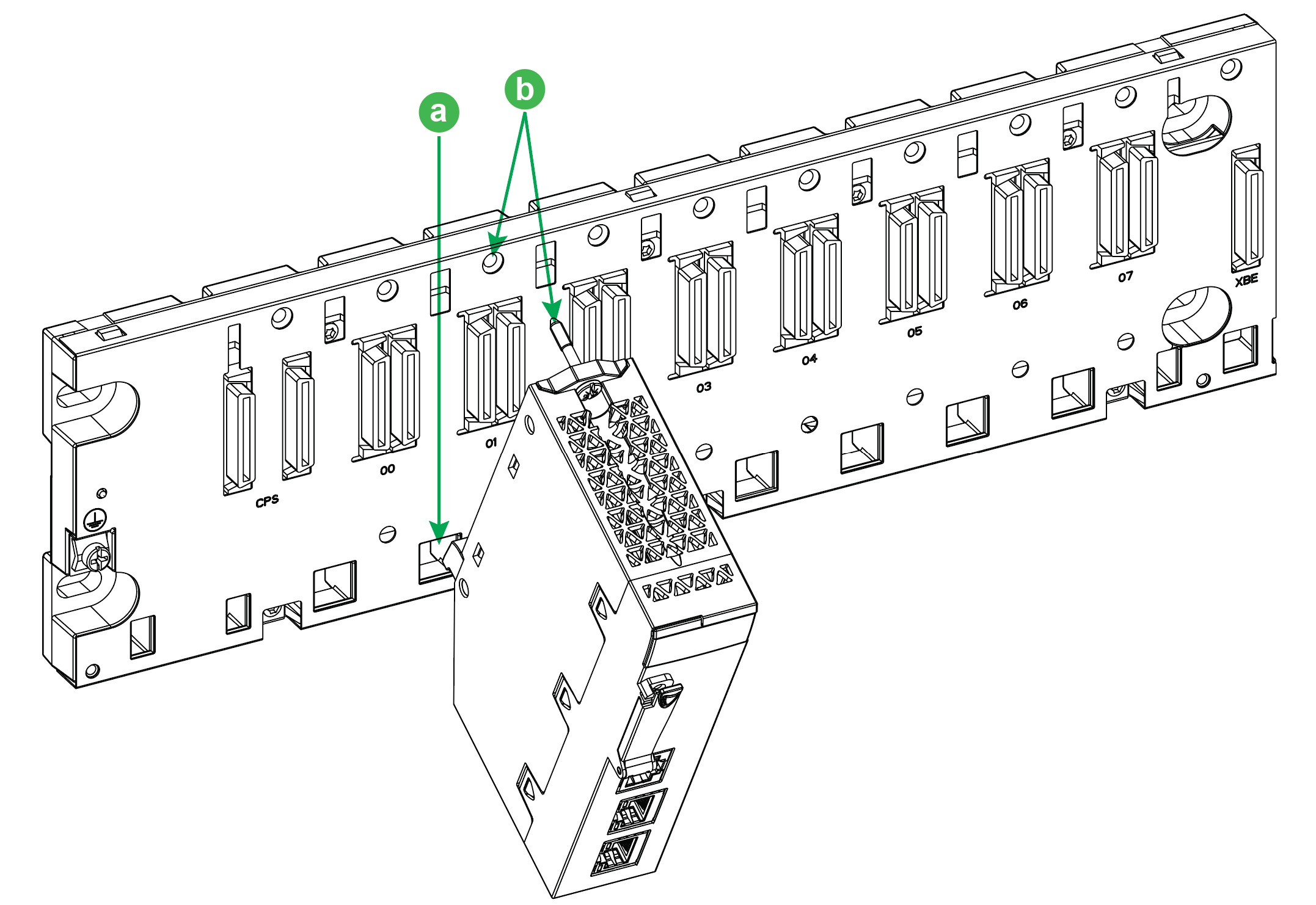 a
b
CPS
00
01
03
04
05
06
07
XBE